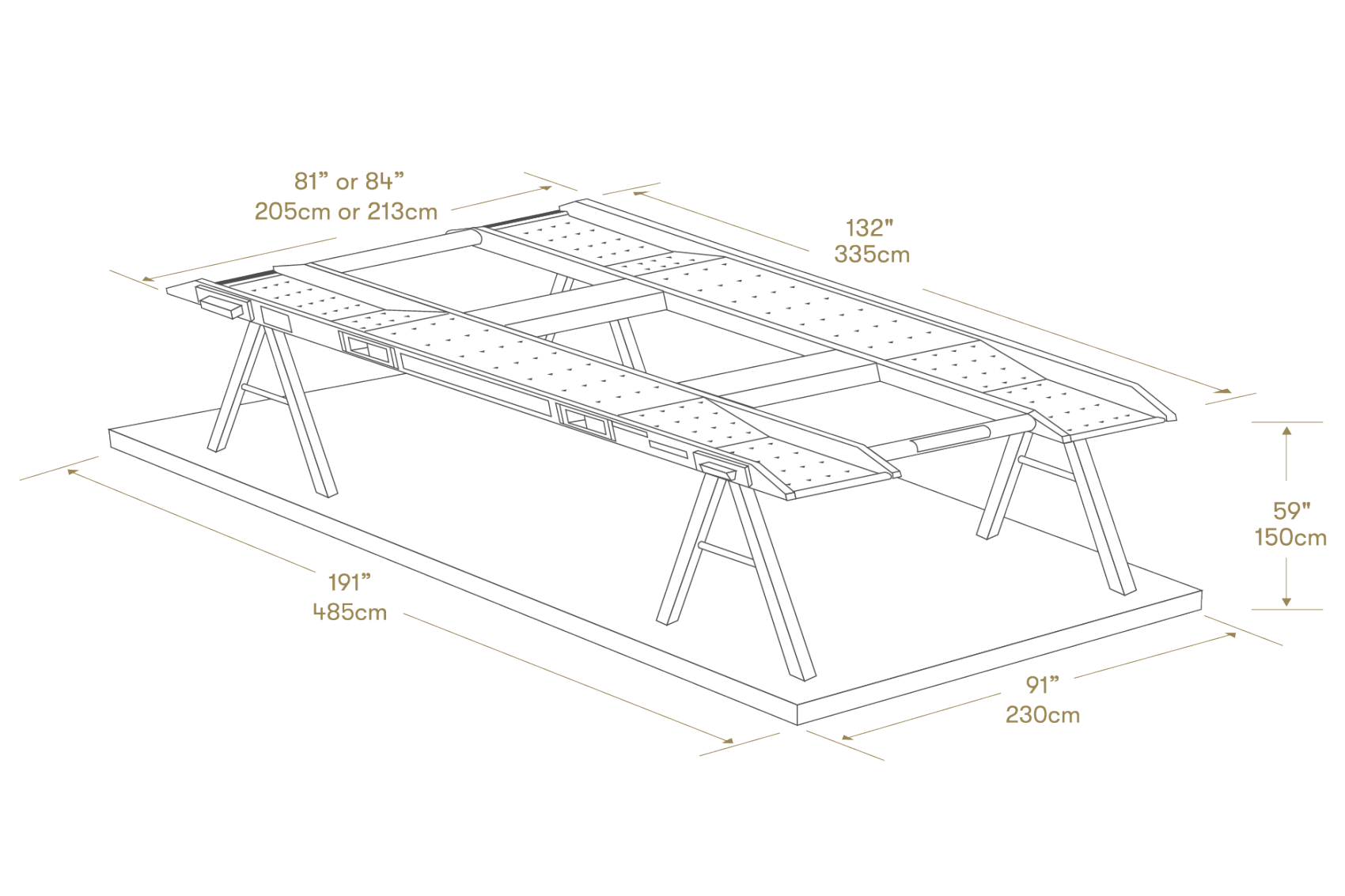 81” or 84”
205cm or 213cm

132"
335cm

59"
150cm

191”
485cm

91”
230cm